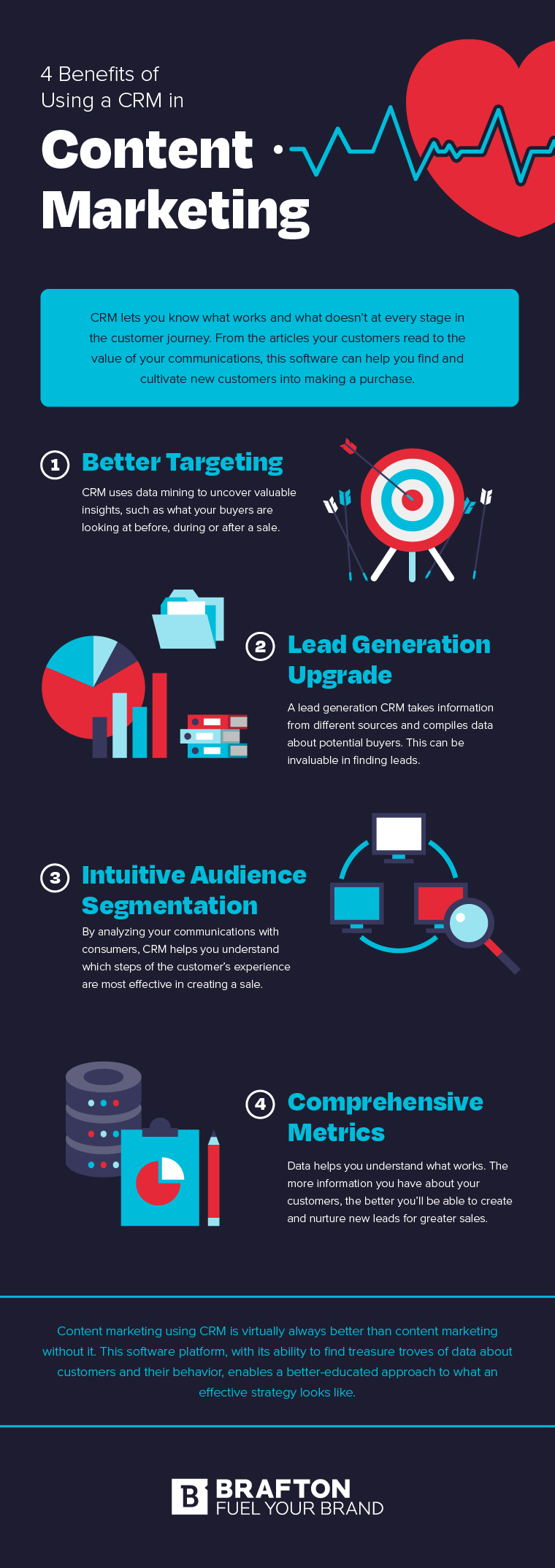 4 Benefits of Using a CRM in

Content Marketing

CRM lets you know what works and what doesn't at every stage in the customer journey. From the articles your customers read to the value of your communications, this software can help you find and cultivate new customers into making a purchase.

1 Better Targeting

CRM uses data mining to uncover valuable insights, such as what your buyers are looking at before, during or after a sale.

2 Lead Generation Upgrade

A lead generation CRM takes information from different sources and compiles data about potential buyers. This can be invaluable in finding leads.

3 Intuitive Audience Segmentation

By analyzing your communications with consumers, CRM helps you understand which steps of the customer's experience are most effective in creating a sale.

4 Comprehensive Metrics

Data helps you understand what works. The more information you have about your customers, the better you'll be able to create and nurture new leads for greater sales.

Content marketing using CRM is virtually always better than content marketing without it. This software platform, with its ability to find treasure troves of data about customers and their behavior, enables a better-educated approach to what an effective strategy looks like.

B BRAFTON
FUEL YOUR BRAND