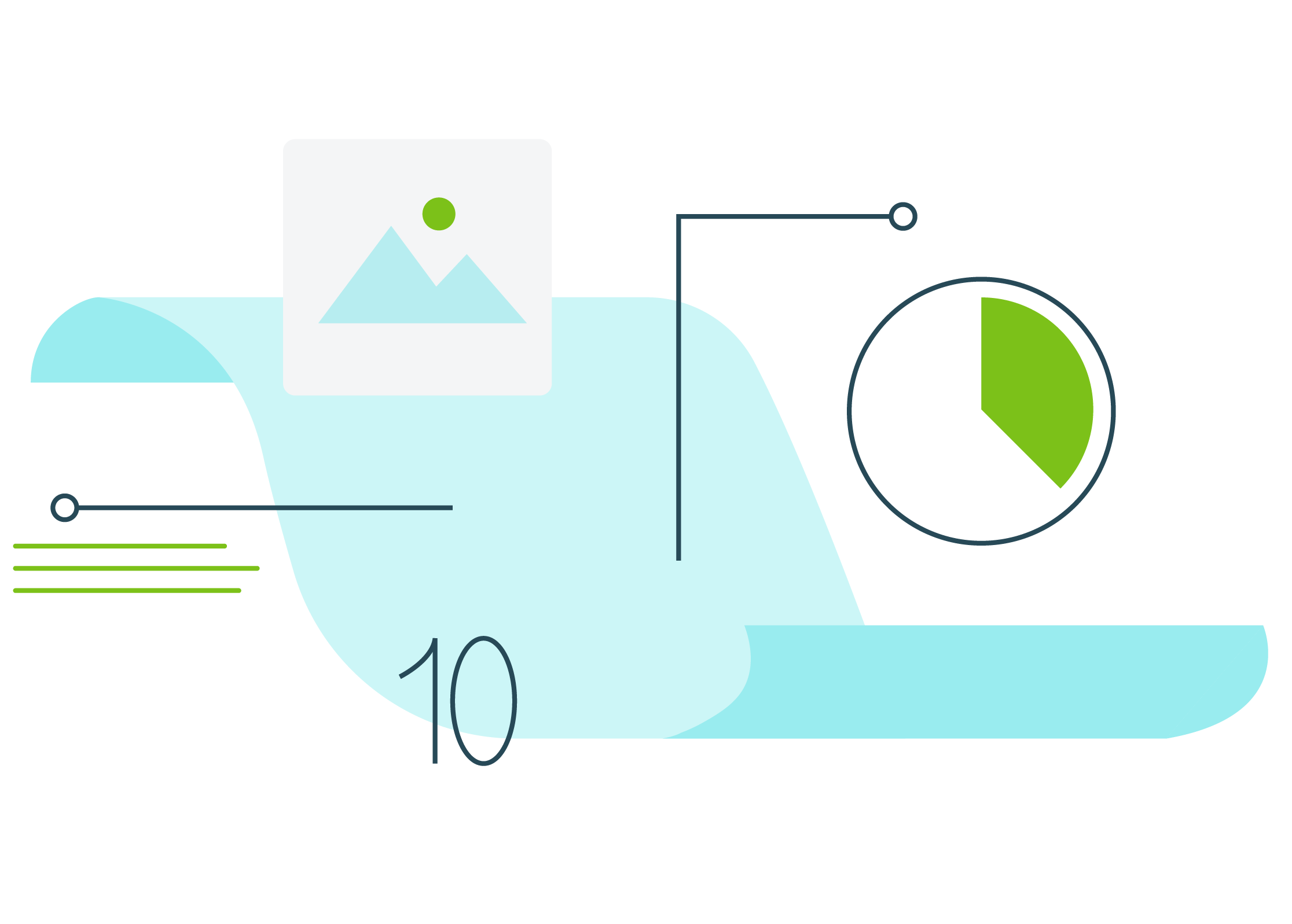 10